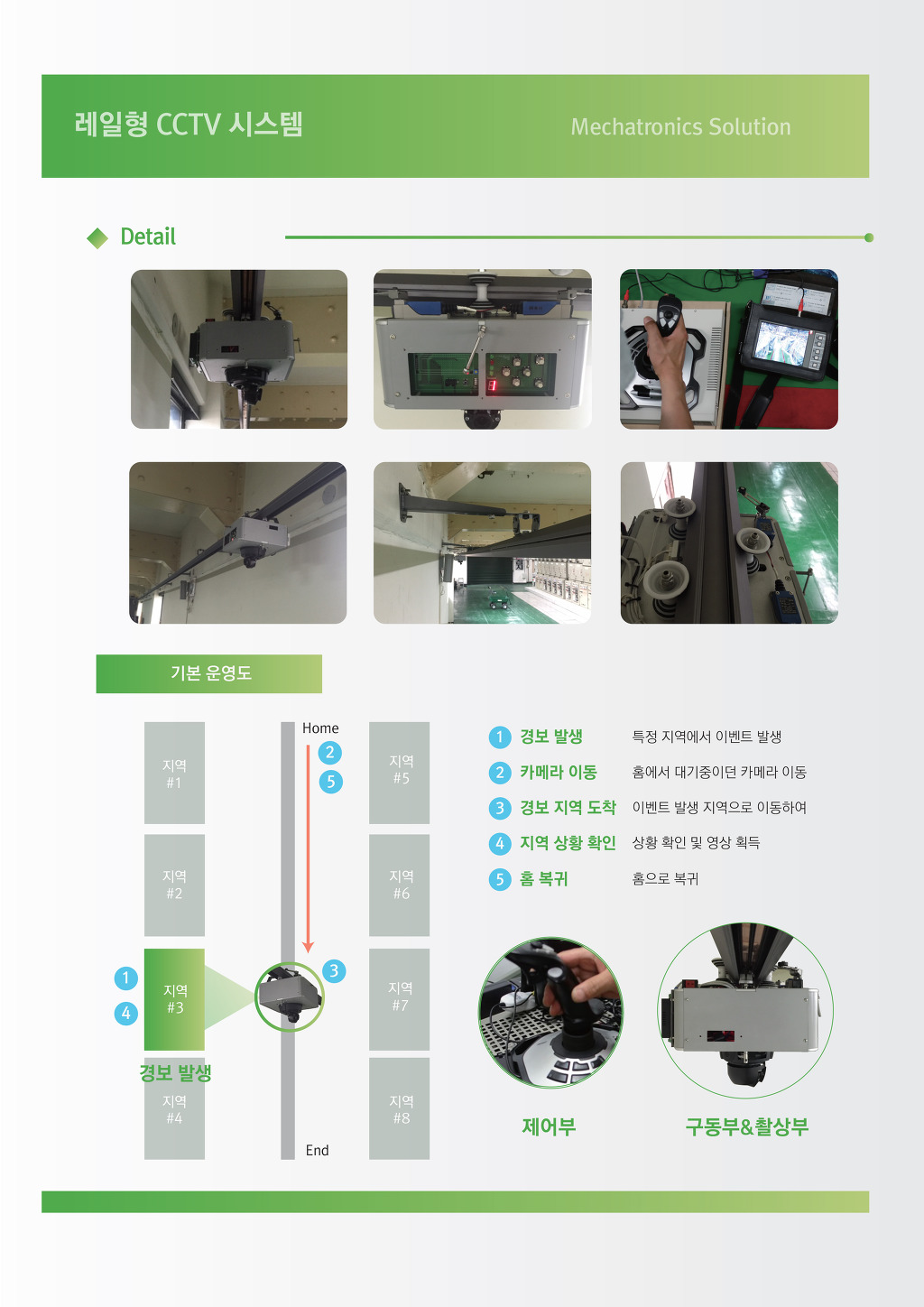 레일형 CCTV 시스템

Mechatronics Solution

Detail

기본 운영도

지역 #1

지역 #2

1
4
지역 #3

경보 발생

지역 #4

Home
2
5
3
End

지역 #5

지역 #6

지역 #7

지역 #8

1 경보 발생 특정 지역에서 이벤트 발생

2 카메라 이동 홈에서 대기중이던 카메라 이동

3 경보 지역 도착 이벤트 발생 지역으로 이동하여

4 지역 상황 확인 상황 확인 및 영상 획득

5 홈 복귀 홈으로 복귀

제어부

구동부&촬상부