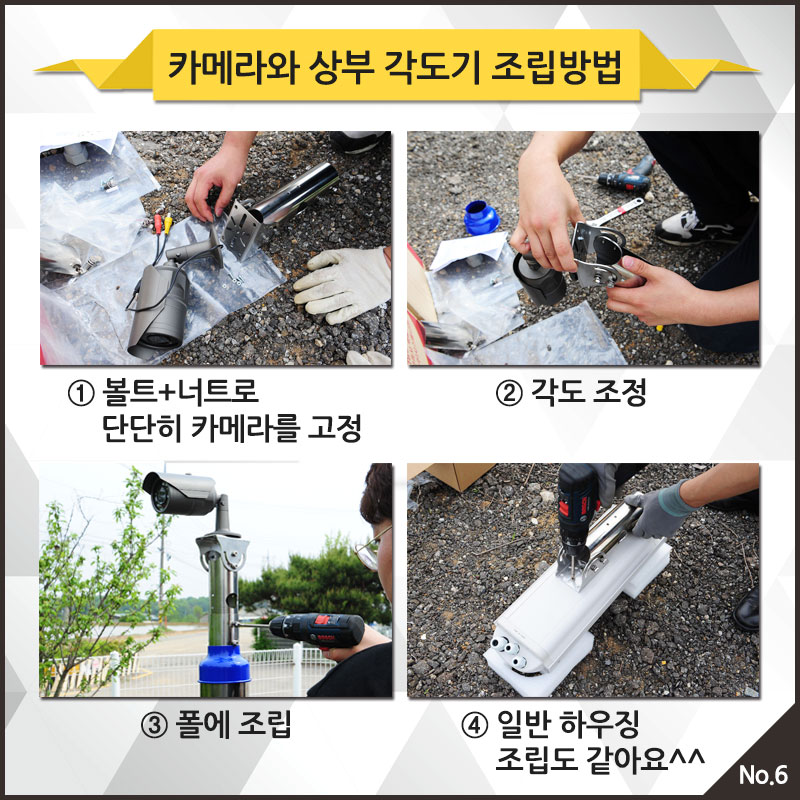 카메라와 상부 각도기 조립방법

① 볼트+너트로 단단히 카메라를 고정

② 각도 조정

③ 폴에 조립

④ 일반 하우징 조립도 같아요^^

No.6