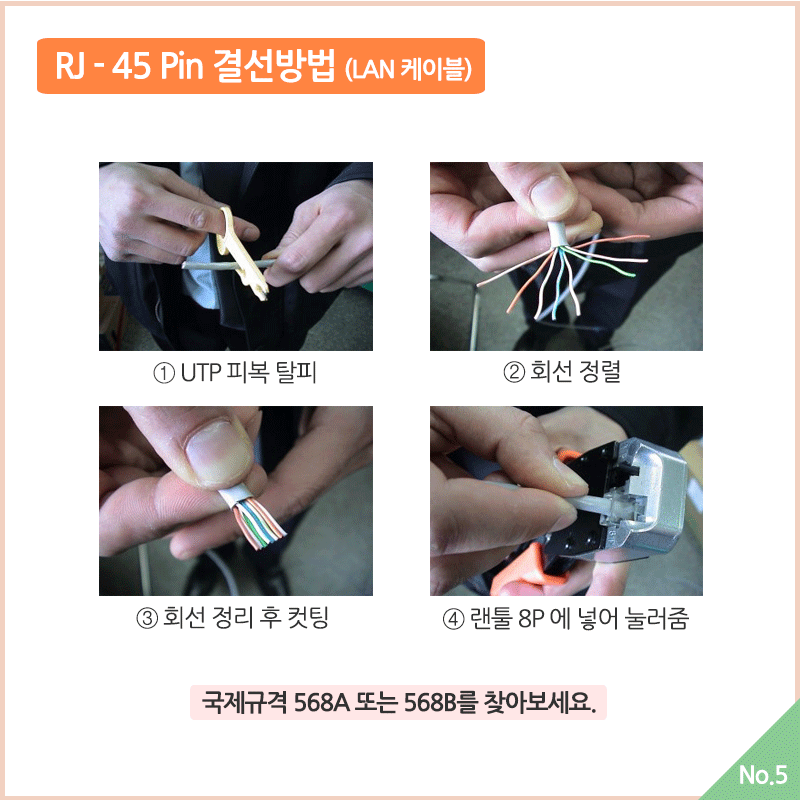 RJ - 45 Pin 결선방법 (LAN 케이블)

① UTP 피복 탈피

② 회선 정렬

③ 회선 정리 후 컷팅

④ 랜툴 8P 에 넣어 눌러줌

국제규격 568A 또는 568B를 찾아보세요.

No.5